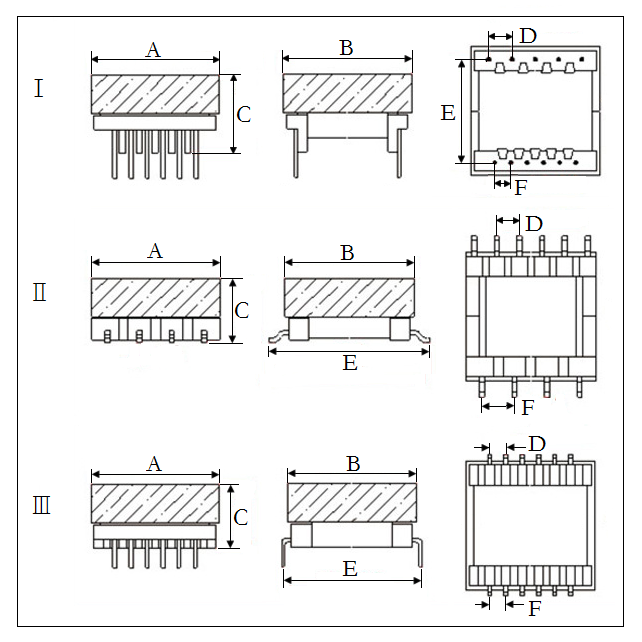 Ⅰ

A

C

B

D

E

F

Ⅱ

A

C

B

E

D

F

Ⅲ

A

C

B

E

D

F